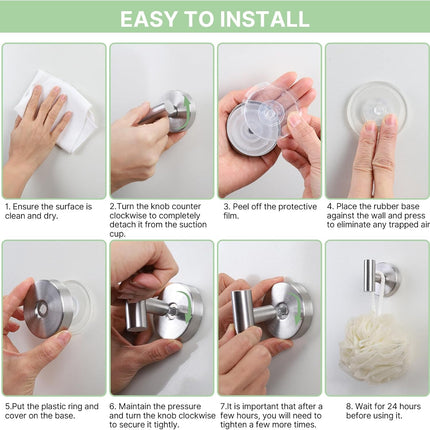 EASY TO INSTALL

1. Ensure the surface is clean and dry.

2.Turn the knob counter clockwise to completely detach it from the suction cup.

3. Peel off the protective film.

4. Place the rubber base against the wall and press to eliminate any trapped air

5.Put the plastic ring and cover on the base.

6. Maintain the pressure and turn the knob clockwise to secure it tightly.

7.It is important that after a few hours, you will need to tighten a few more times.

8. Wait for 24 hours before using it.