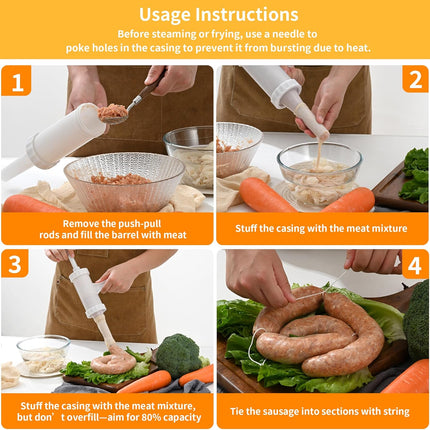 Usage Instructions

Before steaming or frying, use a needle to poke holes in the casing to prevent it from bursting due to heat.

1

Remove the push-pull rods and fill the barrel with meat

2

Stuff the casing with the meat mixture

3

Stuff the casing with the meat mixture, but don’t overfill—aim for 80% capacity

4

Tie the sausage into sections with string