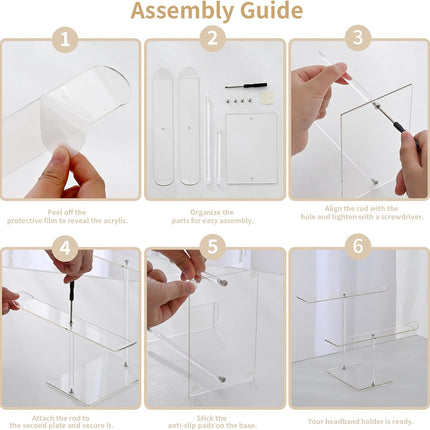 Assembly Guide

1

Peel off the protective film to reveal the acrylic.

2

Organize the parts for easy assembly.

3

Align the rod with the hole and tighten with a screwdriver.

4

Attach the rod to the second plate and secure it.

5

Stick the anti-slip pads on the base.

6

Your headband holder is ready.