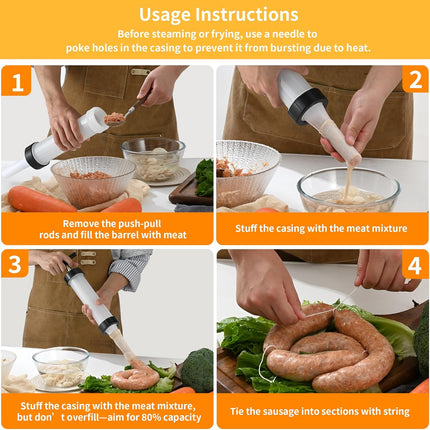 Usage Instructions

Before steaming or frying, use a needle to poke holes in the casing to prevent it from bursting due to heat.

1

Remove the push-pull rods and fill the barrel with meat

2

Stuff the casing with the meat mixture

3

Stuff the casing with the meat mixture, but don’t overfill—aim for 80% capacity

4

Tie the sausage into sections with string