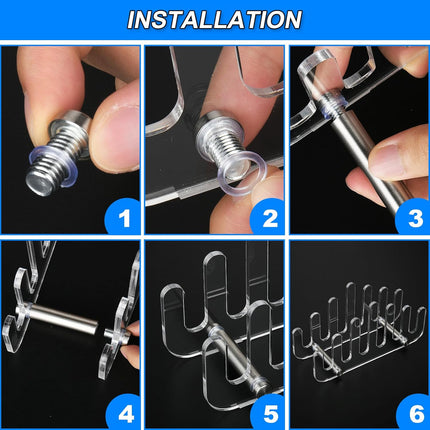 INSTALLATION

1

2

3

4

5

6