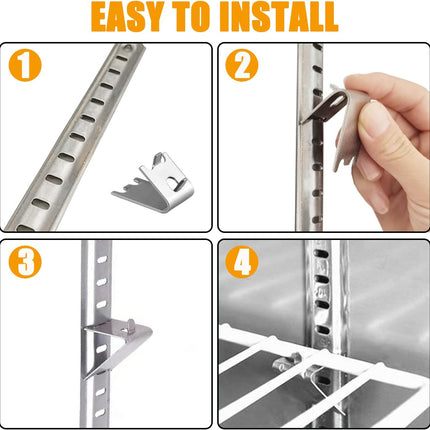 EASY TO INSTALL

1

2

3

4