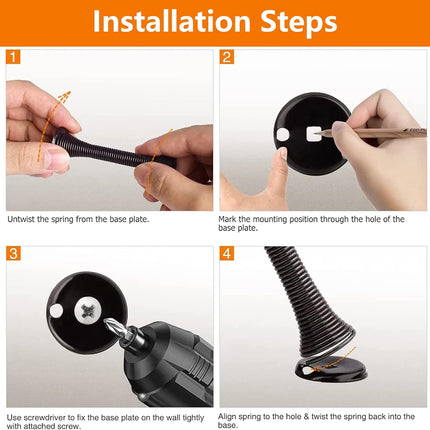 Installation Steps

1

Untwist the spring from the base plate.

2

Mark the mounting position through the hole of the base plate.

3

Use screwdriver to fix the base plate on the wall tightly with attached screw.

4

Align spring to the hole & twist the spring back into the base.