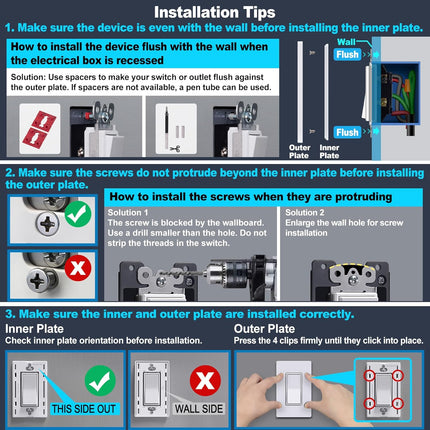 Installation Tips

1. Make sure the device is even with the wall before installing the inner plate.

How to install the device flush with the wall when the electrical box is recessed

Solution: Use spacers to make your switch or outlet flush against the outer plate. If spacers are not available, a pen tube can be used.

Wall

Flush

Flush

Outer Plate

Inner Plate

2. Make sure the screws do not protrude beyond the inner plate before installing the outer plate.

How to install the screws when they are protruding

Solution 1
The screw is blocked by the wallboard. Use a drill smaller than the hole. Do not strip the threads in the switch.

Solution 2
Enlarge the wall hole for screw installation

3. Make sure the inner and outer plate are installed correctly.

Inner Plate
Check inner plate orientation before installation.

THIS SIDE OUT

WALL SIDE

Outer Plate
Press the 4 clips firmly until they click into place.