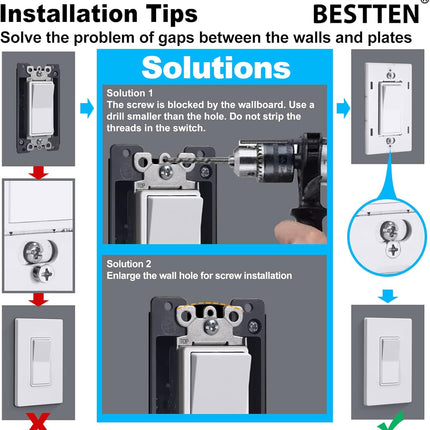 Installation Tips
BESTTEN®

Solve the problem of gaps between the walls and plates

Solutions

Solution 1
The screw is blocked by the wallboard. Use a drill smaller than the hole. Do not strip the threads in the switch.

Solution 2
Enlarge the wall hole for screw installation