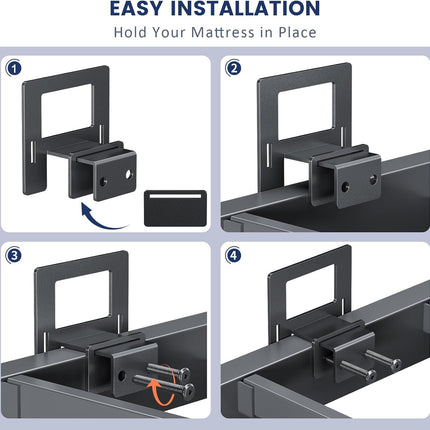 EASY INSTALLATION

Hold Your Mattress in Place

1

2

3

4