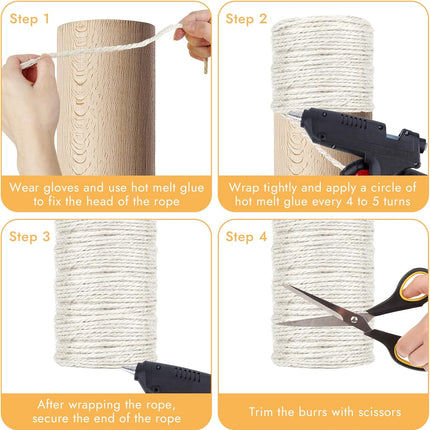 Step 1

Wear gloves and use hot melt glue to fix the head of the rope

Step 2

Wrap tightly and apply a circle of hot melt glue every 4 to 5 turns

Step 3

After wrapping the rope, secure the end of the rope

Step 4

Trim the burrs with scissors