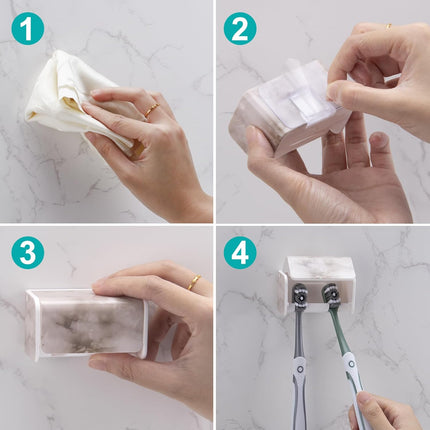 1
2
3
4