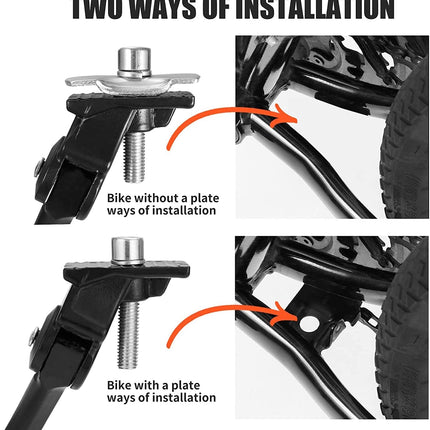 TWO WAYS OF INSTALLATION

Bike without a plate ways of installation

Bike with a plate ways of installation