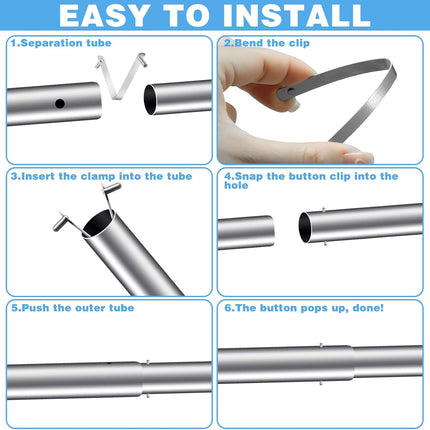 EASY TO INSTALL

1.Separation tube

2.Bend the clip

3.Insert the clamp into the tube

4.Snap the button clip into the hole

5.Push the outer tube

6.The button pops up, done!