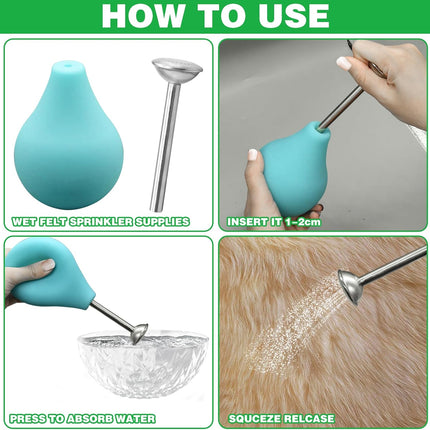 HOW TO USE

WET FELT SPRINKLER SUPPLIES

INSERT IT 1-2cm

PRESS TO ABSORB WATER

SQUCEZE RELCASE