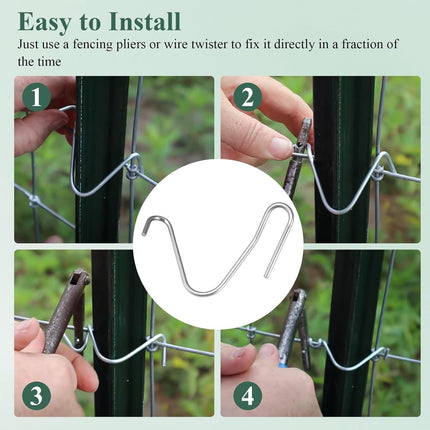 Easy to Install

Just use a fencing pliers or wire twister to fix it directly in a fraction of the time

1

2

3

4