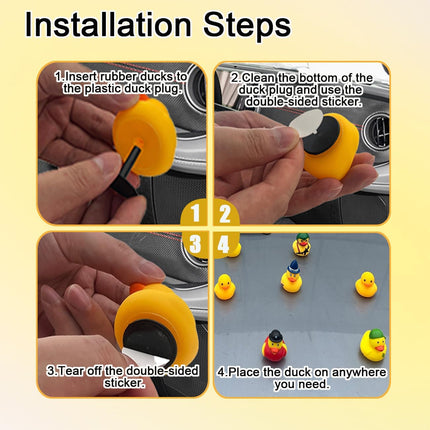 Installation Steps

1.Insert rubber ducks to the plastic duck plug.

2.Clean the bottom of the duck plug and use the double-sided sticker.

1 2

3 4

3.Tear off the double-sided sticker.

4.Place the duck on anywhere you need.