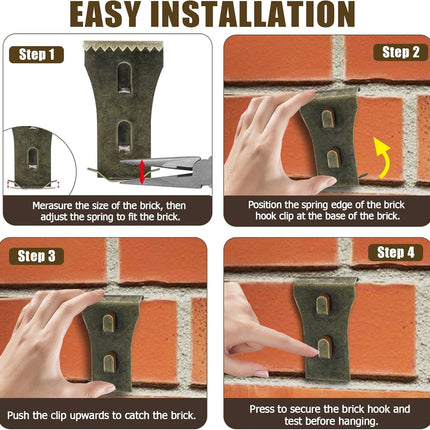 EASY INSTALLATION

Step 1

Merasure the size of the brick, then adjust the spring to fit the brick.

Step 2

Position the spring edge of the brick hook clip at the base of the brick.

Step 3

Push the clip upwards to catch the brick.

Step 4

Press to secure the brick hook and test before hanging.