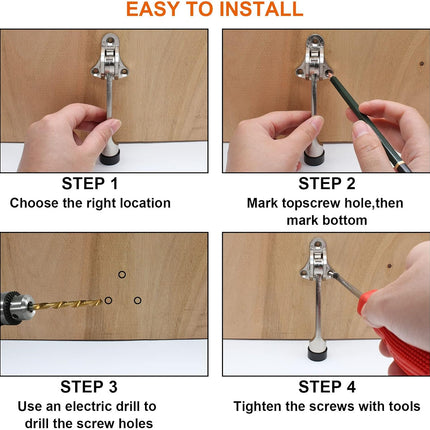 EASY TO INSTALL

STEP 1
Choose the right location

STEP 2
Mark topscrew hole,then mark bottom

STEP 3
Use an electric drill to drill the screw holes

STEP 4
Tighten the screws with tools