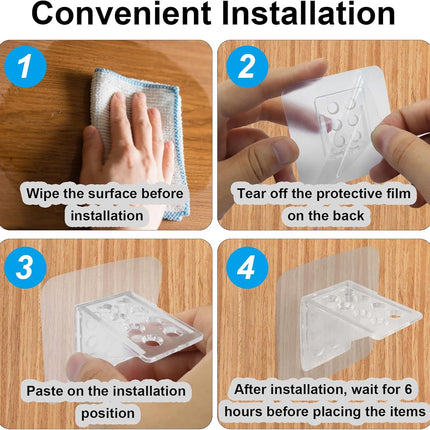 Convenient Installation

1

Wipe the surface before installation

2

Tear off the protective film on the back

3

Paste on the installation position

4

After installation, wait for 6 hours before placing the items