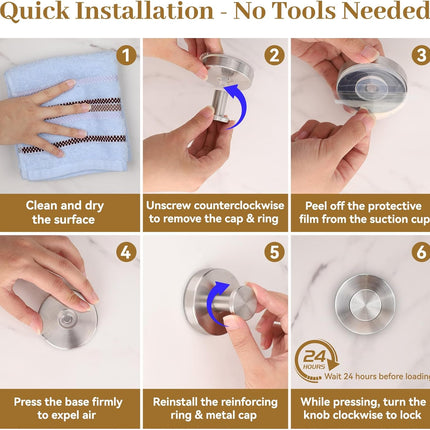 Quick Installation - No Tools Needed

1

Clean and dry the surface

2

Unscrew counterclockwise to remove the cap & ring

3

Peel off the protective film from the suction cup

4

Press the base firmly to expel air

5

Reinstall the reinforcing ring & metal cap

6

24 HOURS

Wait 24 hours before loading

While pressing, turn the knob clockwise to lock