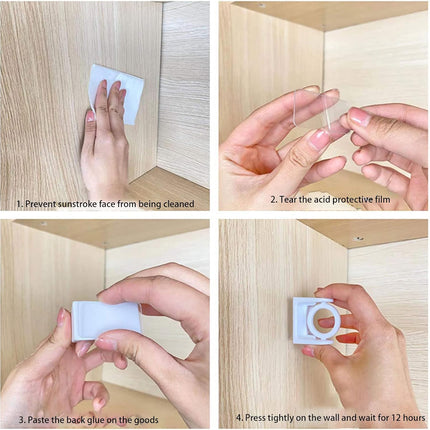 1. Prevent sunstroke face from being cleaned

2. Tear the acid protective film

3. Paste the back glue on the goods

4. Press tightly on the wall and wait for 12 hours