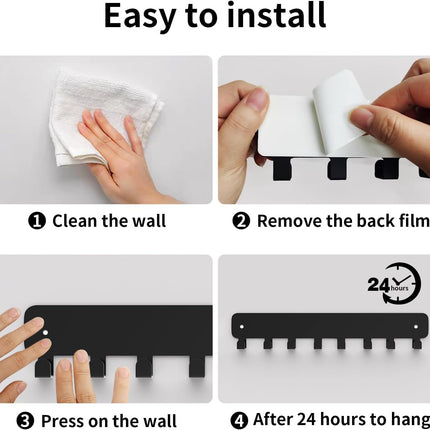 Easy to install

❶ Clean the wall

❷ Remove the back film

24 hours

❸ Press on the wall

❹ After 24 hours to hang