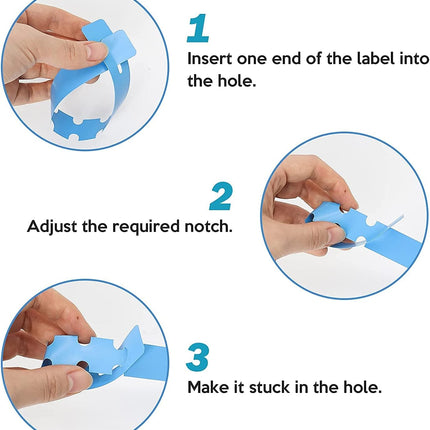 1
Insert one end of the label into the hole.

2
Adjust the required notch.

3
Make it stuck in the hole.