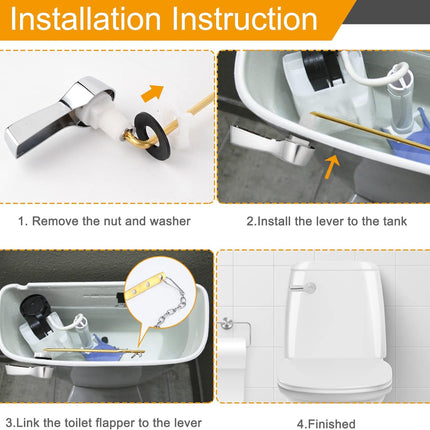 Installation Instruction

1. Remove the nut and washer

2.Install the lever to the tank

3.Link the toilet flapper to the lever

4.Finished