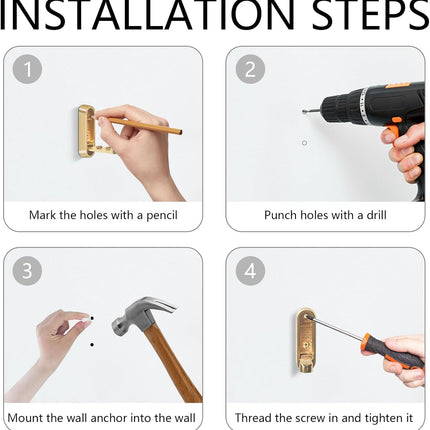 INSTALLATION STEPS

1

Mark the holes with a pencil

2

Punch holes with a drill

3

Mount the wall anchor into the wall

4

Thread the screw in and tighten it