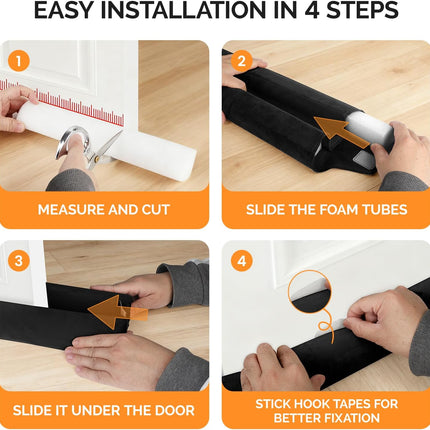 EASY INSTALLATION IN 4 STEPS

1

MEASURE AND CUT

2

SLIDE THE FOAM TUBES

3

SLIDE IT UNDER THE DOOR

4

STICK HOOK TAPES FOR BETTER FIXATION