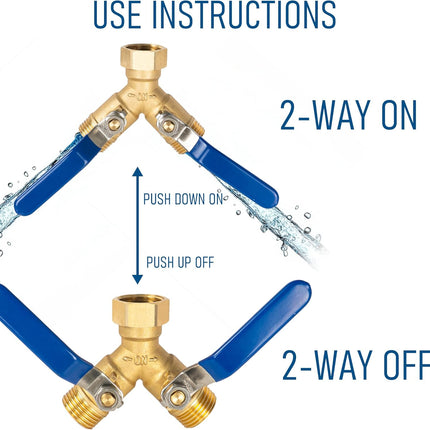 USE INSTRUCTIONS

2-WAY ON

PUSH DOWN ON

PUSH UP OFF

2-WAY OFF