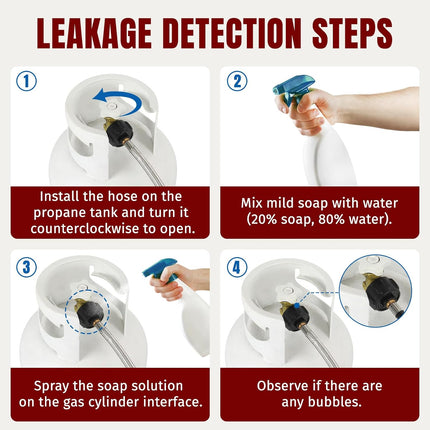 LEAKAGE DETECTION STEPS

1
Install the hose on the propane tank and turn it counterclockwise to open.

2
Mix mild soap with water (20% soap, 80% water).

3
Spray the soap solution on the gas cylinder interface.

4
Observe if there are any bubbles.