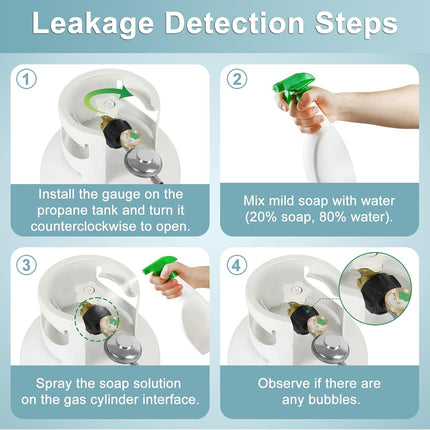 Leakage Detection Steps

1

Install the gauge on the propane tank and turn it counterclockwise to open.

2

Mix mild soap with water (20% soap, 80% water).

3

Spray the soap solution on the gas cylinder interface.

4

Observe if there are any bubbles.