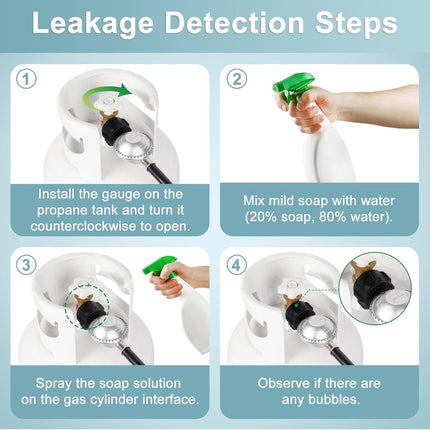 Leakage Detection Steps

1

Install the gauge on the propane tank and turn it counterclockwise to open.

2

Mix mild soap with water (20% soap, 80% water).

3

Spray the soap solution on the gas cylinder interface.

4

Observe if there are any bubbles.