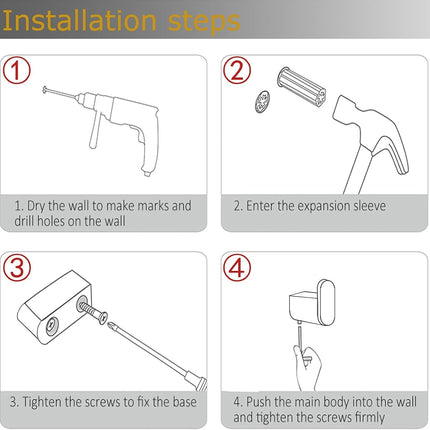 Installation steps

①

1. Dry the wall to make marks and drill holes on the wall

②

2. Enter the expansion sleeve

③

3. Tighten the screws to fix the base

④

4. Push the main body into the wall and tighten the screws firmly