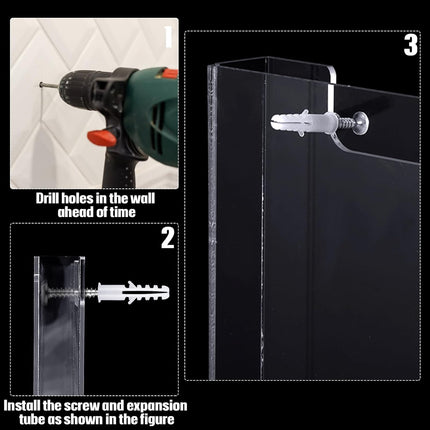 1

Drill holes in the wall ahead of time

2

Install the screw and expansion tube as shown in the figure

3