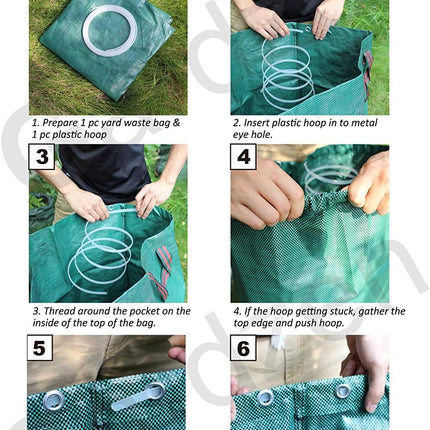 1. Prepare 1 pc yard waste bag & 1 pc plastic hoop

2. Insert plastic hoop in to metal eye hole.

3

4

3. Thread around the pocket on the inside of the top of the bag.

4. If the hoop getting stuck, gather the top edge and push hoop.

5

6