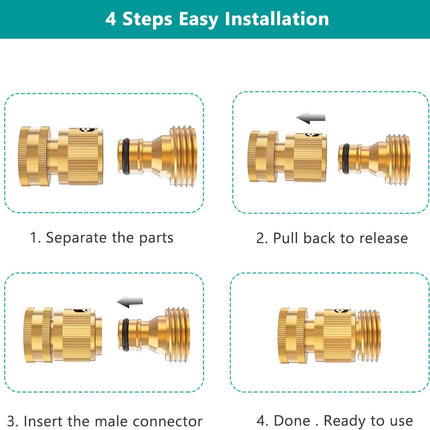 4 Steps Easy Installation

1. Separate the parts

2. Pull back to release

3. Insert the male connector

4. Done . Ready to use