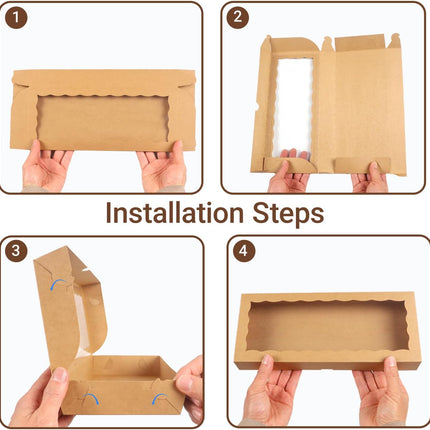 1

2

Installation Steps

3

4