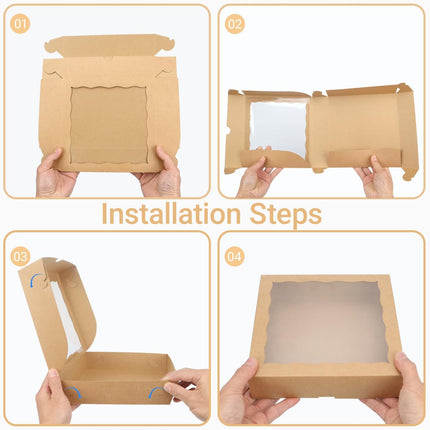 01

02

Installation Steps

03

04