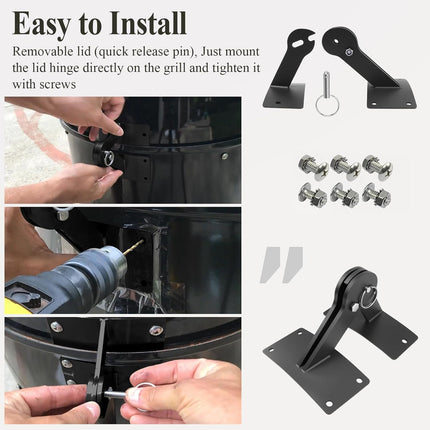 Easy to Install

Removable lid (quick release pin), Just mount the lid hinge directly on the grill and tighten it with screws