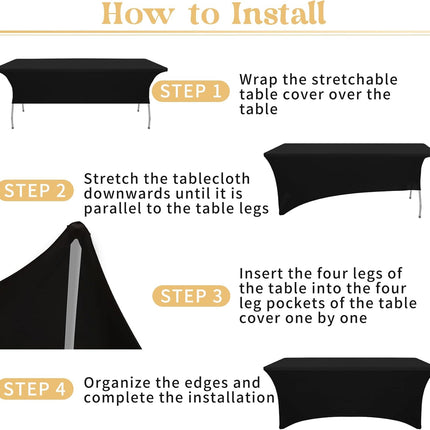 How to Install

STEP 1
Wrap the stretchable table cover over the table

STEP 2
Stretch the tablecloth downwards until it is parallel to the table legs

STEP 3
Insert the four legs of the table into the four leg pockets of the table cover one by one

STEP 4
Organize the edges and complete the installation