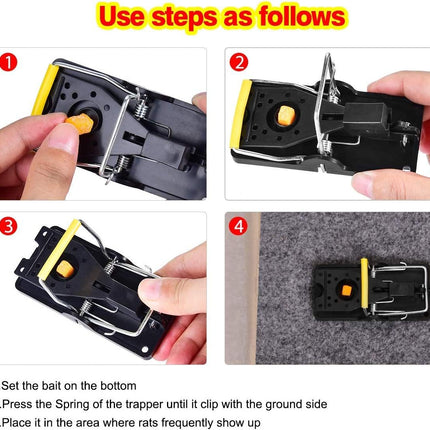 Use steps as follows

1

2

3

4

.Set the bait on the bottom
.Press the Spring of the trapper until it clip with the ground side
.Place it in the area where rats frequently show up