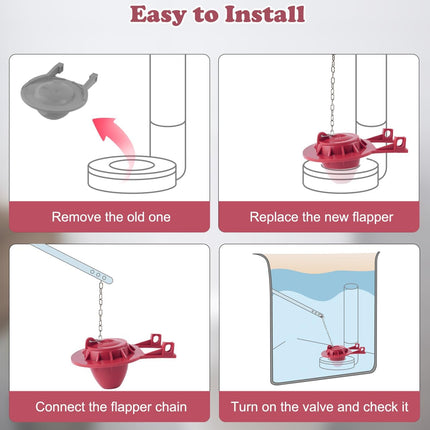 Easy to Install

Remove the old one

Replace the new flapper

Connect the flapper chain

Turn on the valve and check it