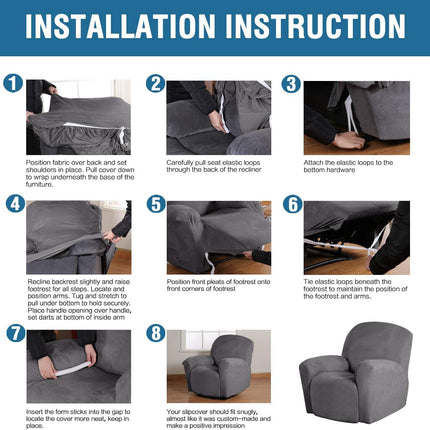 INSTALLATION INSTRUCTION

1
Position fabric over back and set shoulders in place. Pull cover down to wrap underneath the base of the furniture.

2
Carefully pull seat elastic loops through the back of the recliner

3
Attach the elastic loops to the bottom hardware

4
Recline backrest slightly and raise footrest for all steps. Locate and position arms. Tug and stretch to pull under bottom to hold securely. Place handle opening over handle, set darts at bottom of inside arm

5
Position front pleats of footrest onto front corners of footrest

6
Tie elastic loops beneath the footrest to maintain the position of the footrest and arms.

7
Insert the form sticks into the gap to locate the cover more neat, keep in place.

8
Your slipcover should fit snugly, almost like it was custom-made and make a positive impression