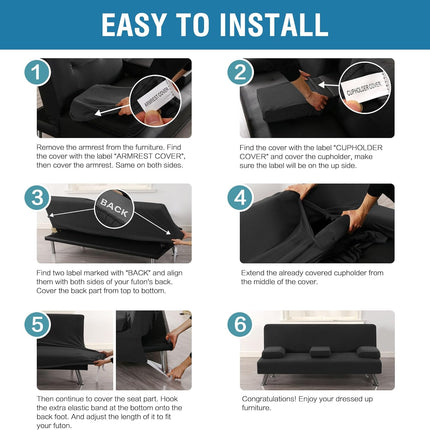 EASY TO INSTALL

1

ARMREST COVER

Remove the armrest from the furniture. Find the cover with the label "ARMREST COVER", then cover the armrest. Same on both sides.

2

CUPHOLDER COVER

Find the cover with the label "CUPHOLDER COVER" and cover the cupholder, make sure the label will be on the up side.

3

BACK

Find two label marked with "BACK" and align them with both sides of your futon's back. Cover the back part from top to bottom.

4

Extend the already covered cupholder from the middle of the cover.

5

Then continue to cover the seat part. Hook the extra elastic band at the bottom onto the back foot. And adjust the length of it to fit your futon.

6

Congratulations! Enjoy your dressed up furniture.