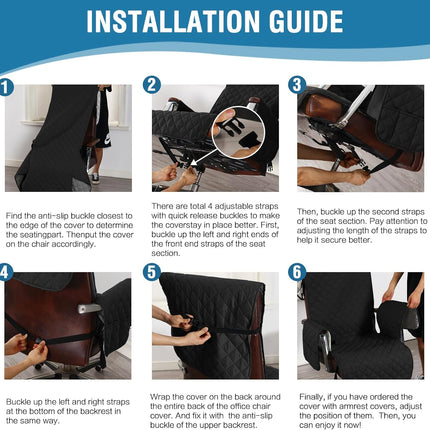 INSTALLATION GUIDE

1

Find the anti-slip buckle closest to the edge of the cover to determine the seatingpart. Thenput the cover on the chair accordingly.

2

There are total 4 adjustable straps with quick release buckles to make the coverstay in place better. First, buckle up the left and right ends of the front end straps of the seat section.

3

Then, buckle up the second straps of the seat section. Pay attention to adjusting the length of the straps to help it secure better.

4

Buckle up the left and right straps at the bottom of the backrest in the same way.

5

Wrap the cover on the back around the entire back of the office chair cover. And fix it with the anti-slip buckle of the upper backrest.

6

Finally, if you have ordered the cover with armrest covers, adjust the position of them. Then, you can enjoy it now!