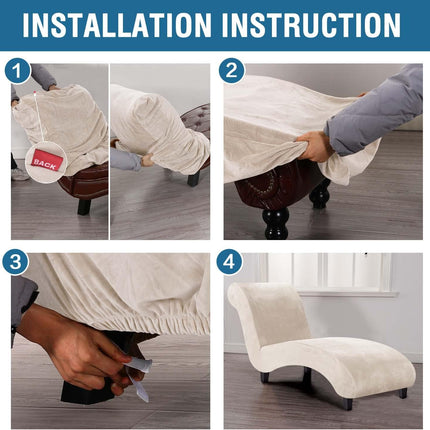 INSTALLATION INSTRUCTION

1

BACK

2

3

4