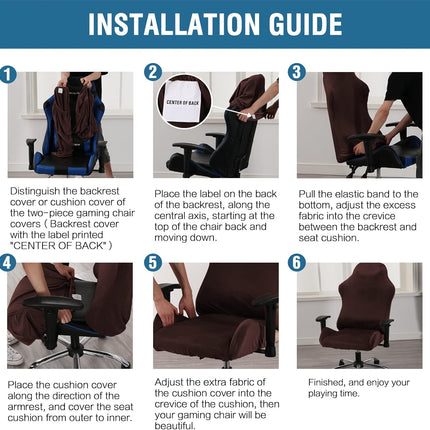 INSTALLATION GUIDE

1

Distinguish the backrest cover or cushion cover of the two-piece gaming chair covers ( Backrest cover with the label printed "CENTER OF BACK" )

2

CENTER OF BACK

Place the label on the back of the backrest, along the central axis, starting at the top of the chair back and moving down.

3

Pull the elastic band to the bottom, adjust the excess fabric into the crevice between the backrest and seat cushion.

4

Place the cushion cover along the direction of the armrest, and cover the seat cushion from outer to inner.

5

Adjust the extra fabric of the cushion cover into the crevice of the cushion, then your gaming chair will be beautiful.

6

Finished, and enjoy your playing time.