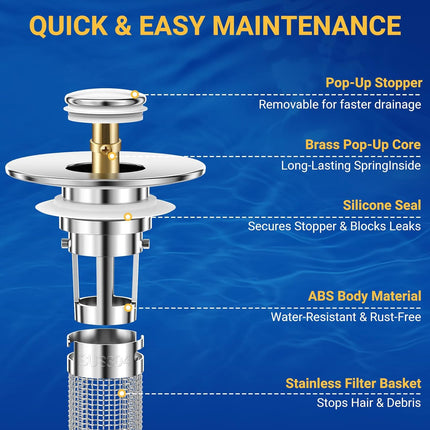 QUICK & EASY MAINTENANCE

Pop-Up Stopper
Removable for faster drainage

Brass Pop-Up Core
Long-Lasting SpringInside

Silicone Seal
Secures Stopper & Blocks Leaks

ABS Body Material
Water-Resistant & Rust-Free

SUS304

Stainless Filter Basket
Stops Hair & Debris