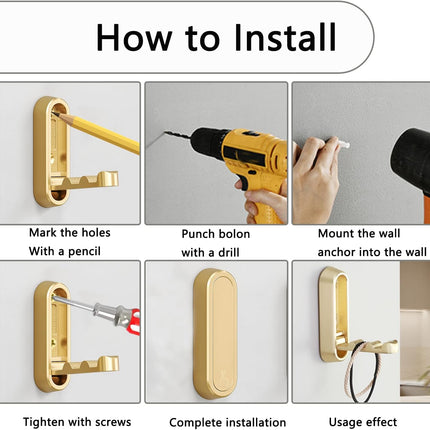 How to Install

Mark the holes
With a pencil

Punch bolon
with a drill

Mount the wall
anchor into the wall

Tighten with screws

Complete installation

Usage effect