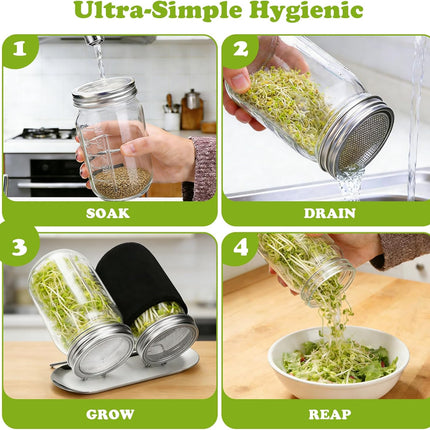 Ultra-Simple Hygienic

1

SOAK

2

DRAIN

3

GROW

4

REAP