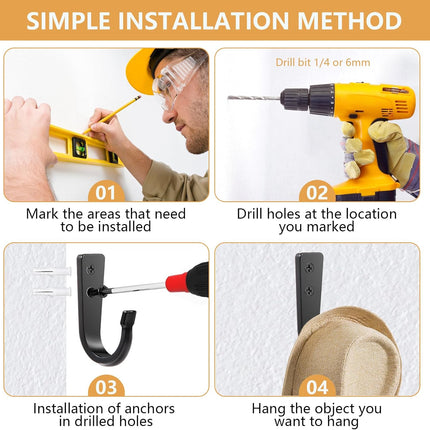 SIMPLE INSTALLATION METHOD

01

Mark the areas that need to be installed

Drill bit 1/4 or 6mm

02

Drill holes at the location you marked

03

Installation of anchors in drilled holes

04

Hang the object you want to hang